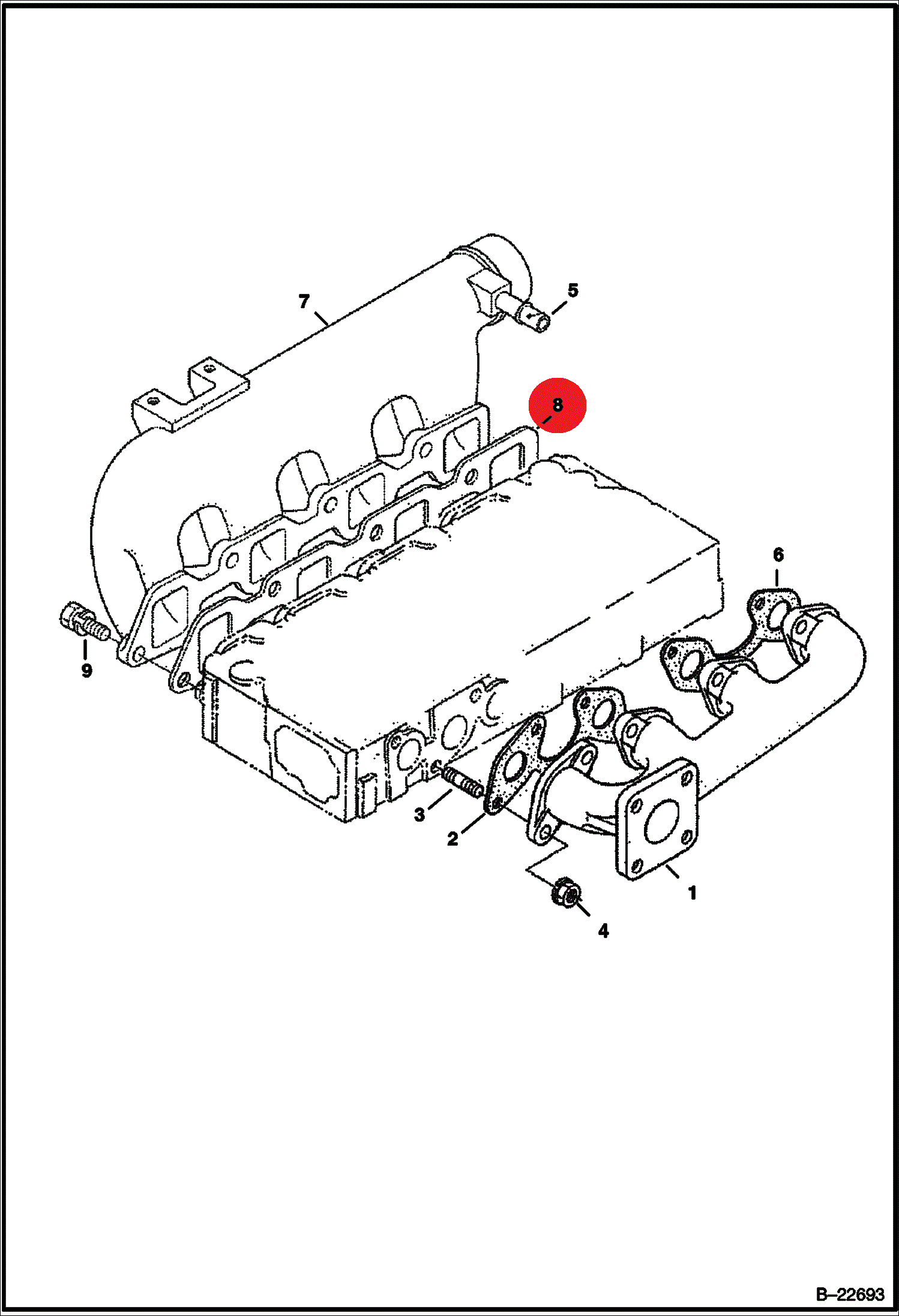 7
5
8
6
9
3
2
1
4
B–22693