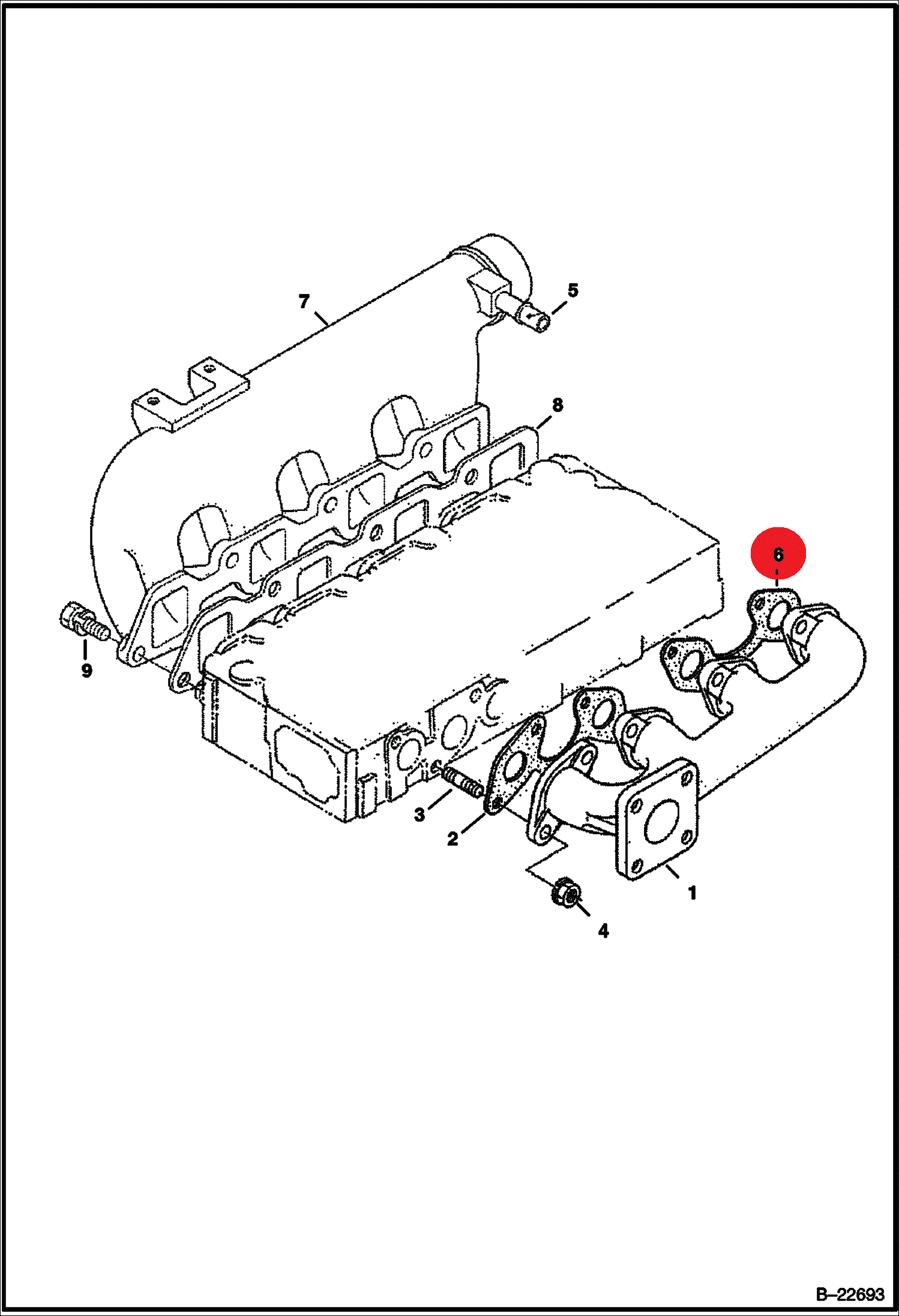 7
5
8
6
9
3
2
1
4
B–22693