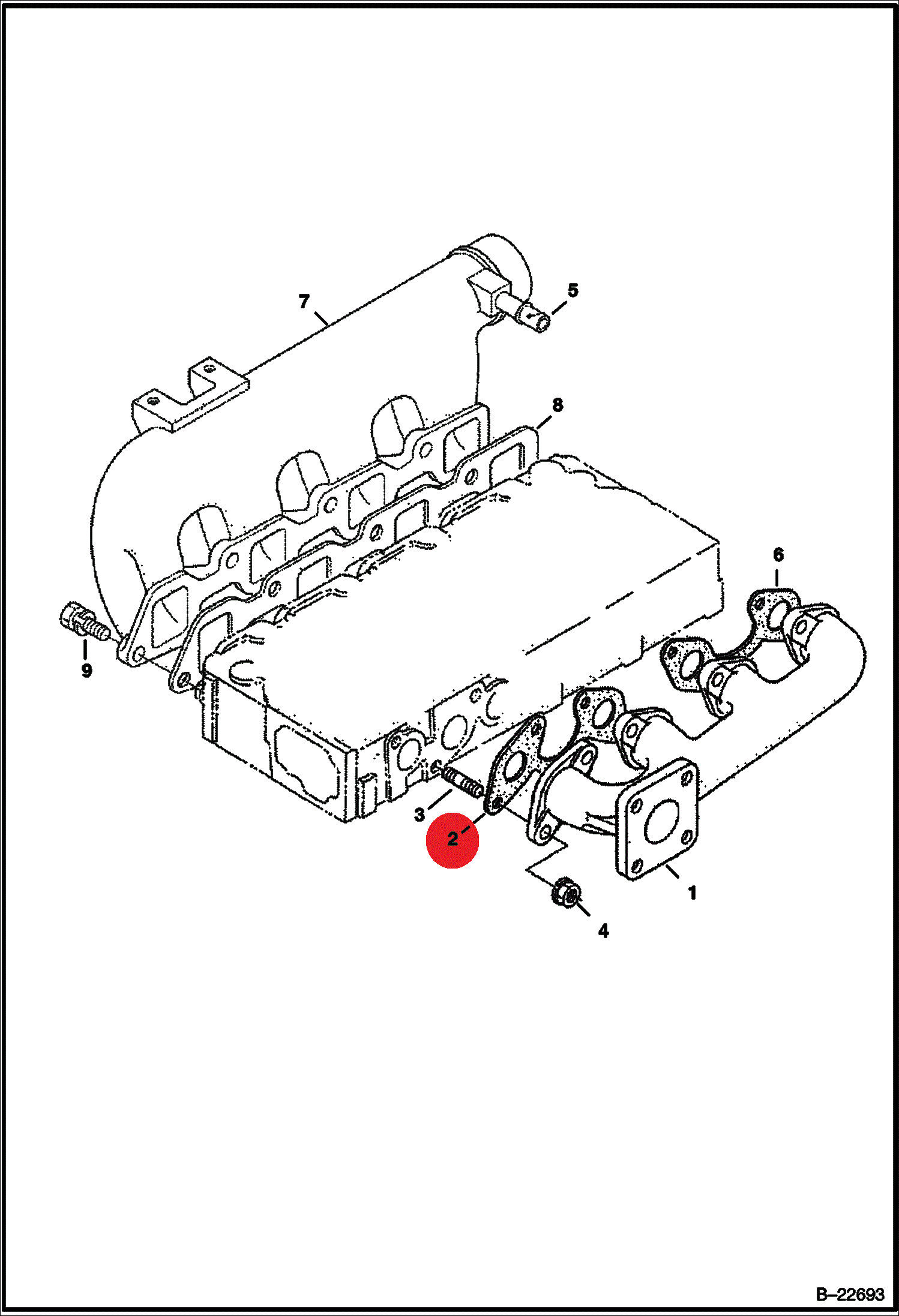 7
5
8
6
9
3
2
1
4
B–22693